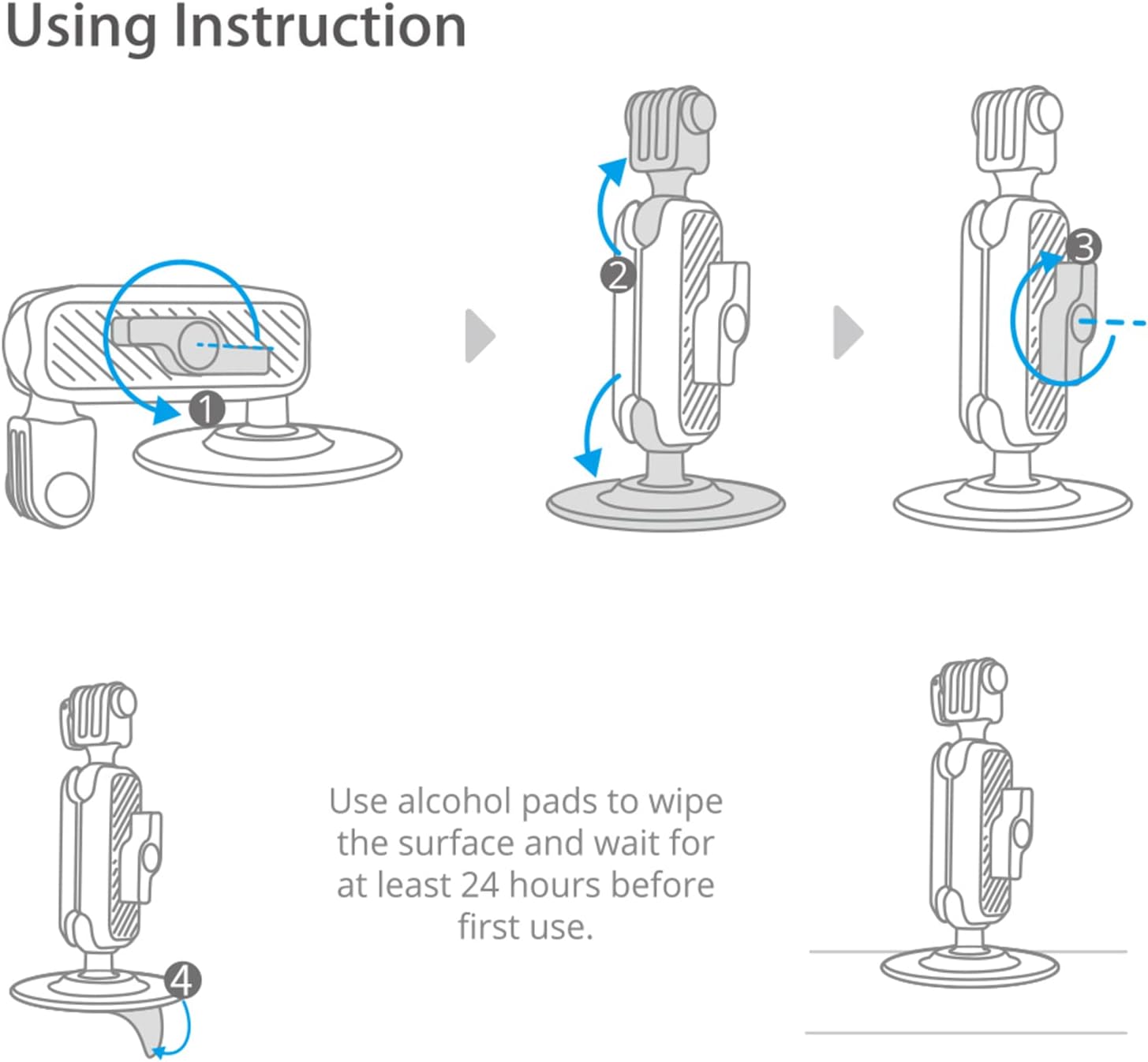 Using Instruction

1

2

3

4

Use alcohol pads to wipe the surface and wait for at least 24 hours before first use.